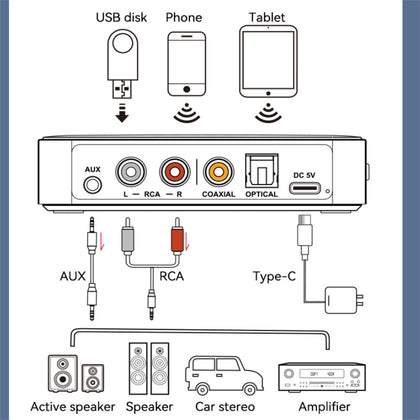 USB disk
Phone
Tablet

AUX
L — RCA — R
COAXIAL
OPTICAL
DC 5V

AUX
RCA
Type-C

Active speaker
Speaker
Car stereo
Amplifier