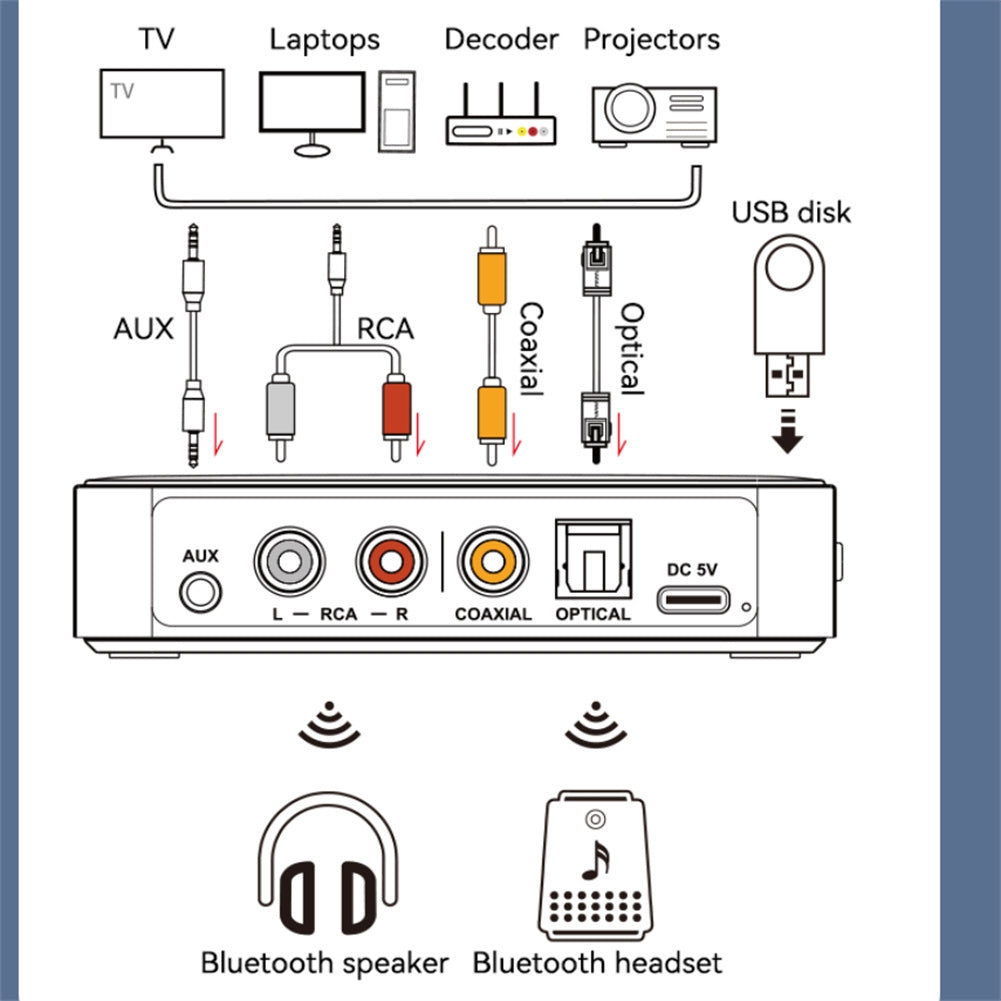 TV Laptops Decoder Projectors

TV

USB disk

AUX

RCA

Coaxial

Optical

AUX

L — RCA — R

COAXIAL

OPTICAL

DC 5V

Bluetooth speaker Bluetooth headset